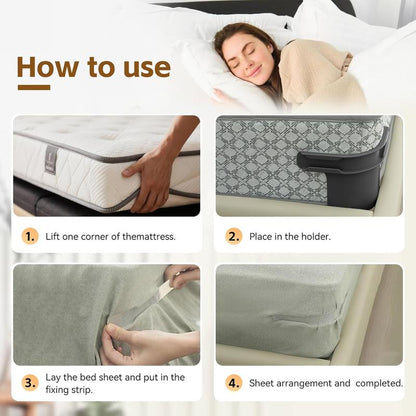 How to use

1. Lift one corner of themattress.

2. Place in the holder.

3. Lay the bed sheet and put in the fixing strip.

4. Sheet arrangement and completed.